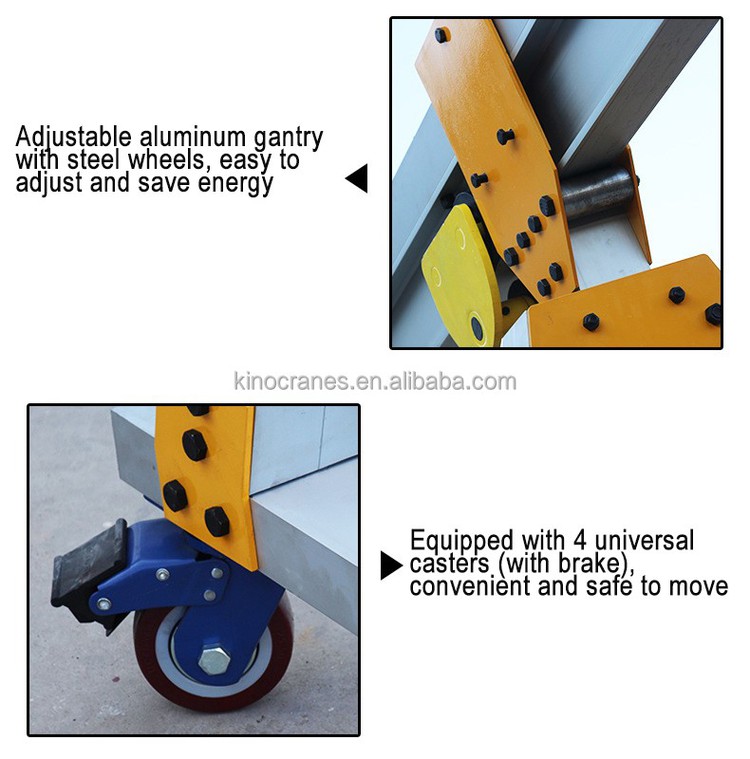 Adjustable aluminum gantry with steel wheels, easy to adjust and save energy

kinocranes.en.alibaba.com

Equipped with 4 universal casters (with brake), convenient and safe to move