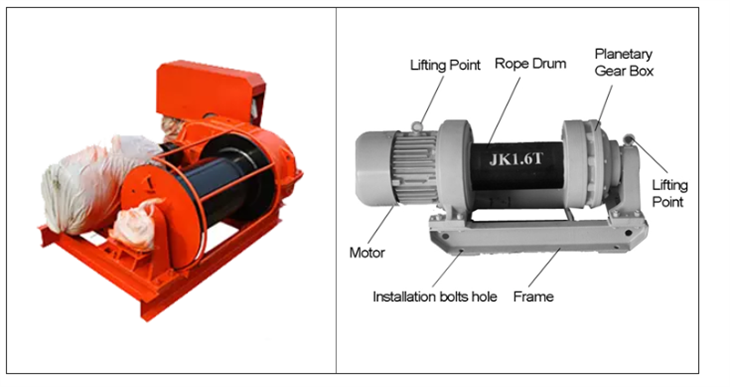 Lifting Point
Rope Drum
Planetary Gear Box
JK1.6T
Lifting Point
Motor
Installation bolts hole
Frame